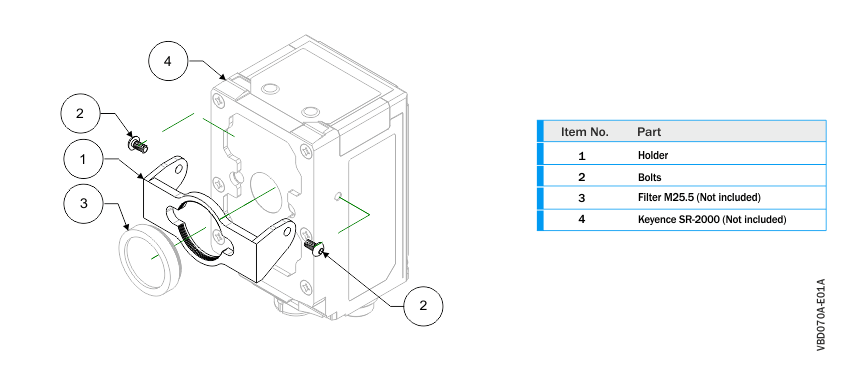 4

2

1

3

2

| Item No. | Part |
|---|---|
| 1 | Holder |
| 2 | Bolts |
| 3 | Filter M25.5 (Not included) |
| 4 | Keyence SR-2000 (Not included) |

VBD070A-E01A